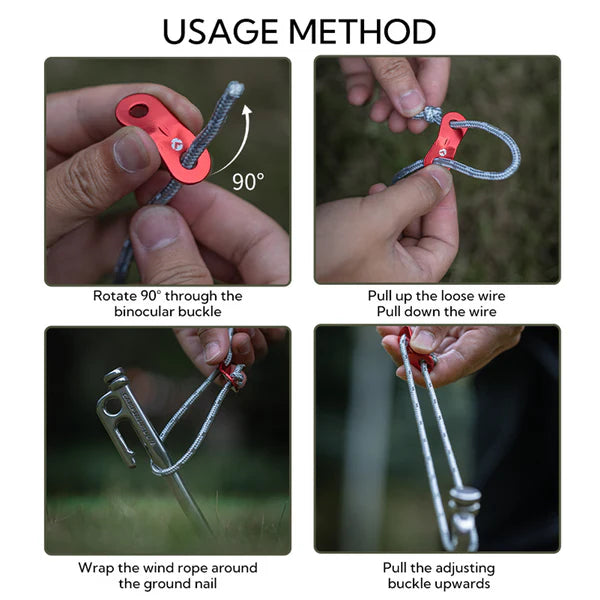 USAGE METHOD

90°

Rotate 90° through the binocular buckle

Pull up the loose wire
Pull down the wire

Wrap the wind rope around the ground nail

Pull the adjusting buckle upwards