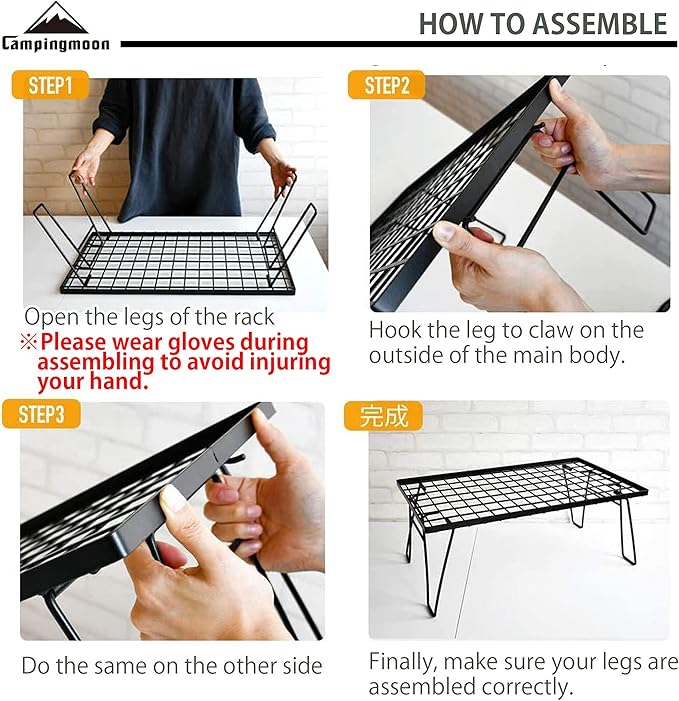 Campingmoon

HOW TO ASSEMBLE

STEP1

Open the legs of the rack
※Please wear gloves during assembling to avoid injuring your hand.

STEP2

Hook the leg to claw on the outside of the main body.

STEP3

Do the same on the other side

完成

Finally, make sure your legs are assembled correctly.